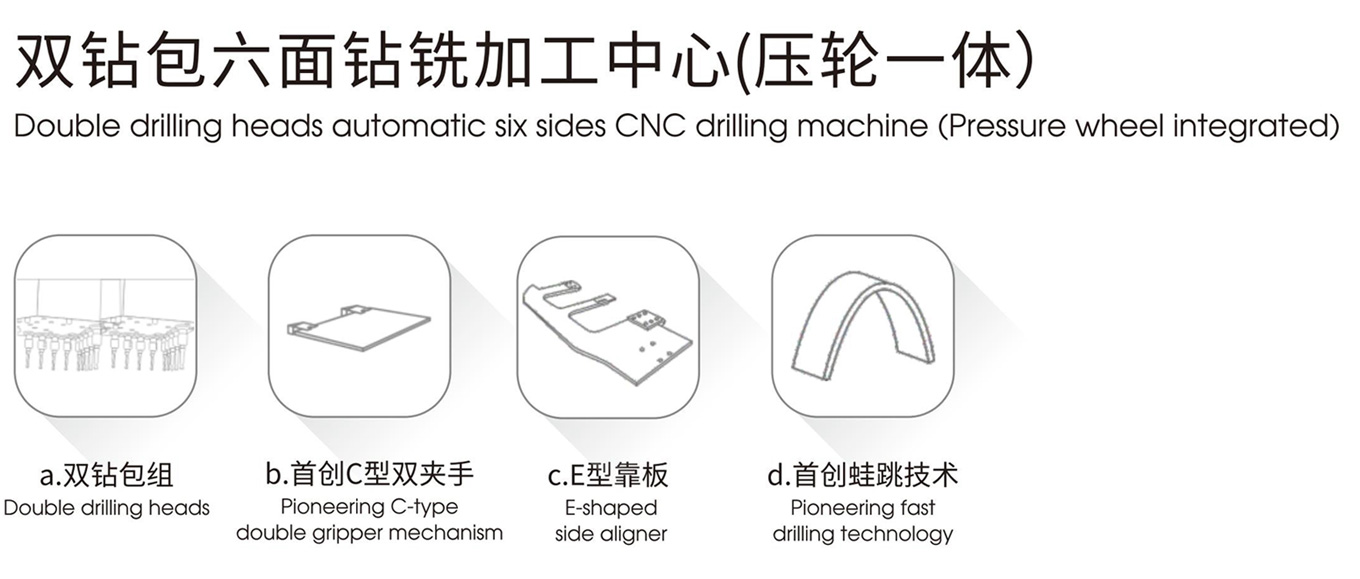 双钻包六面钻铣加工中心(压轮一体)
Double drilling heads automatic six sides CNC drilling machine (Pressure wheel integrated)

a.双钻包组
Double drilling heads

b.首创C型双夹手
Pioneering C-type double gripper mechanism

c.E型靠板
E-shaped side aligner

d.首创蛙跳技术
Pioneering fast drilling technology