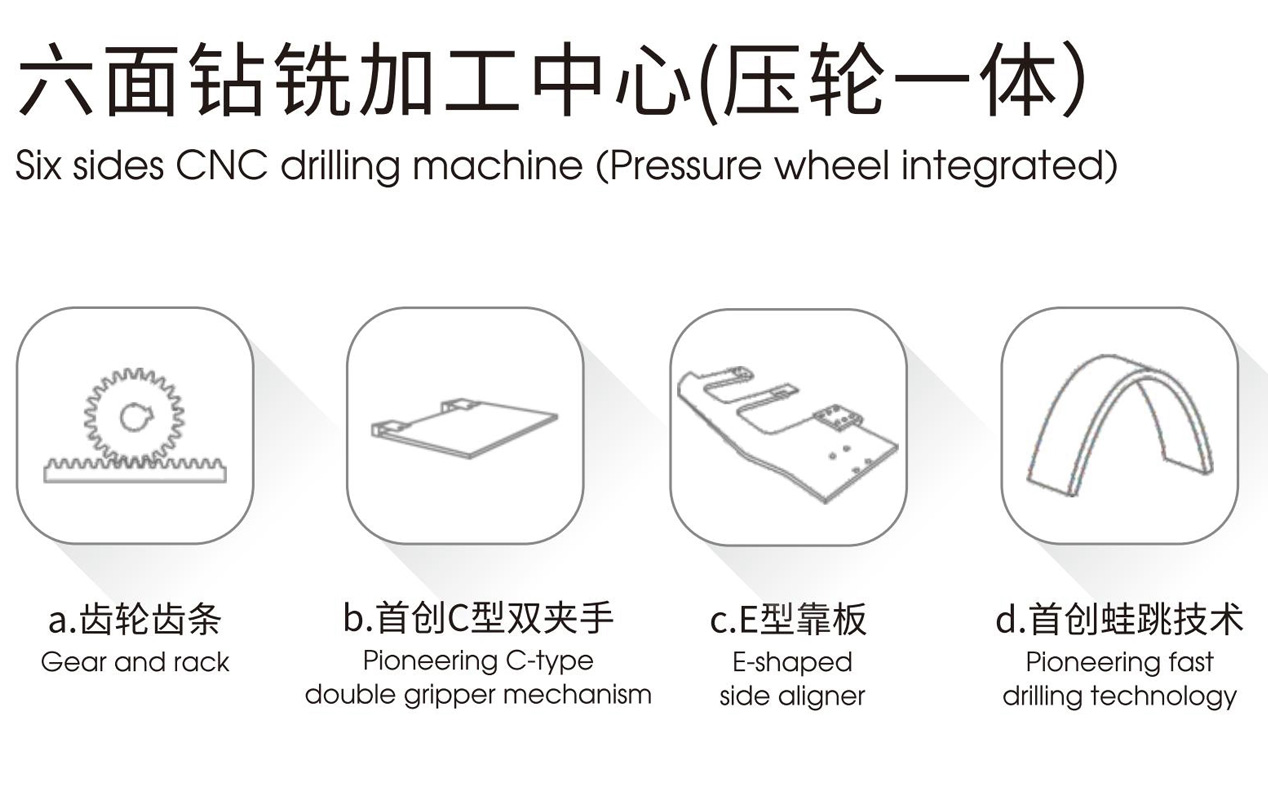 六面钻铣加工中心(压轮一体)
Six sides CNC drilling machine (Pressure wheel integrated)

a.齿轮齿条
Gear and rack

b.首创C型双夹手
Pioneering C-type double gripper mechanism

c.E型靠板
E-shaped side aligner

d.首创蛙跳技术
Pioneering fast drilling technology