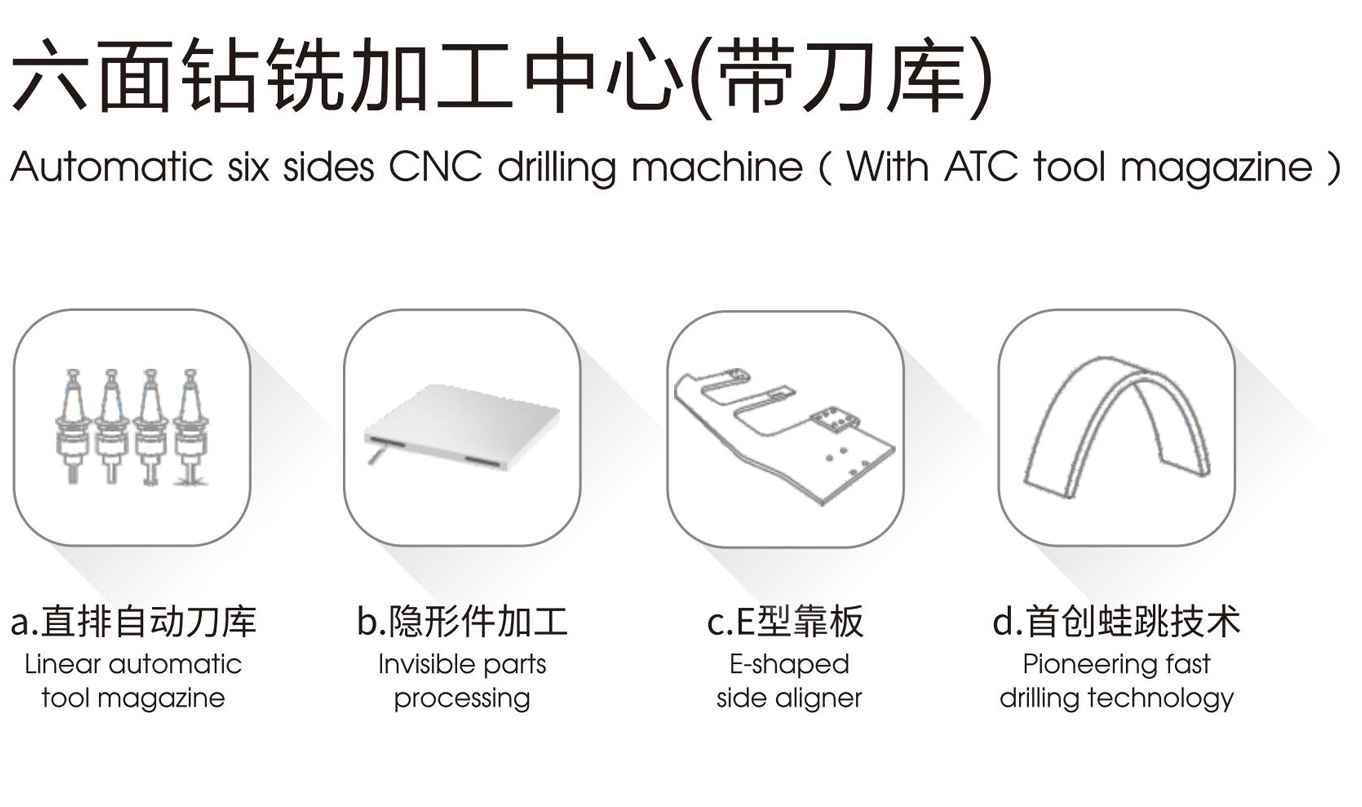 六面钻铣加工中心(带刀库)

Automatic six sides CNC drilling machine ( With ATC tool magazine )

a.直排自动刀库
Linear automatic tool magazine

b.隐形件加工
Invisible parts processing

c.E型靠板
E-shaped side aligner

d.首创蛙跳技术
Pioneering fast drilling technology