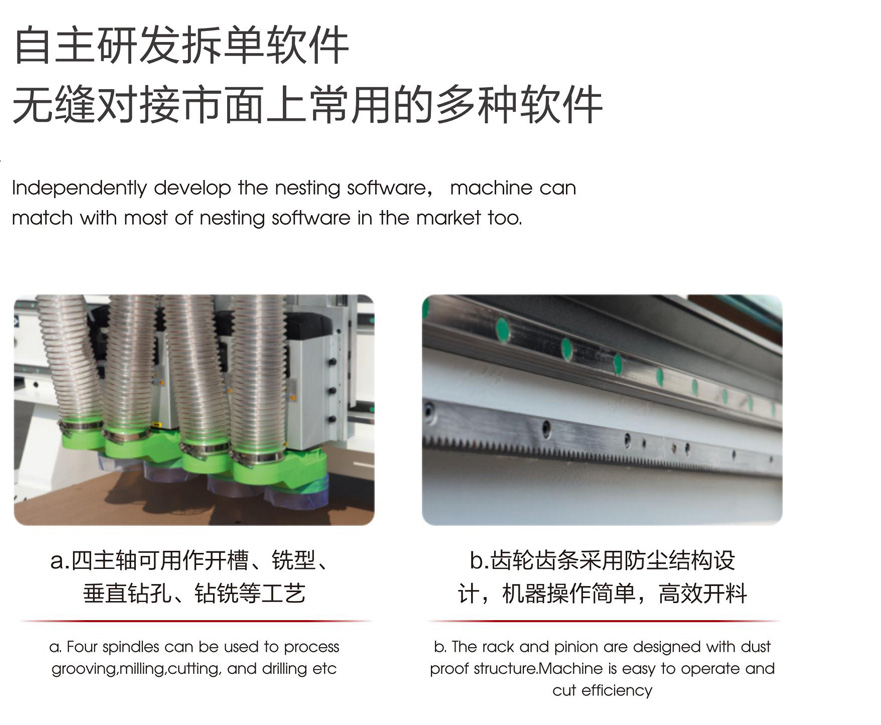 自主研发拆单软件
无缝对接市面上常用的多种软件

Independently develop the nesting software， machine can match with most of nesting software in the market too.

a.四主轴可用作开槽、铣型、垂直钻孔、钻铣等工艺

a. Four spindles can be used to process grooving,milling,cutting, and drilling etc

b.齿轮齿条采用防尘结构设计，机器操作简单，高效开料

b. The rack and pinion are designed with dust proof structure.Machine is easy to operate and cut efficiency