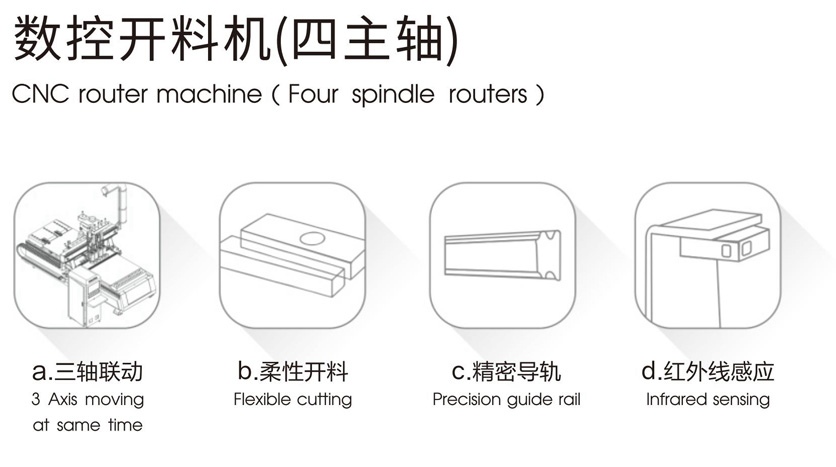 数控开料机(四主轴)

CNC router machine ( Four spindle routers )

a.三轴联动
3 Axis moving at same time

b.柔性开料
Flexible cutting

c.精密导轨
Precision guide rail

d.红外线感应
Infrared sensing