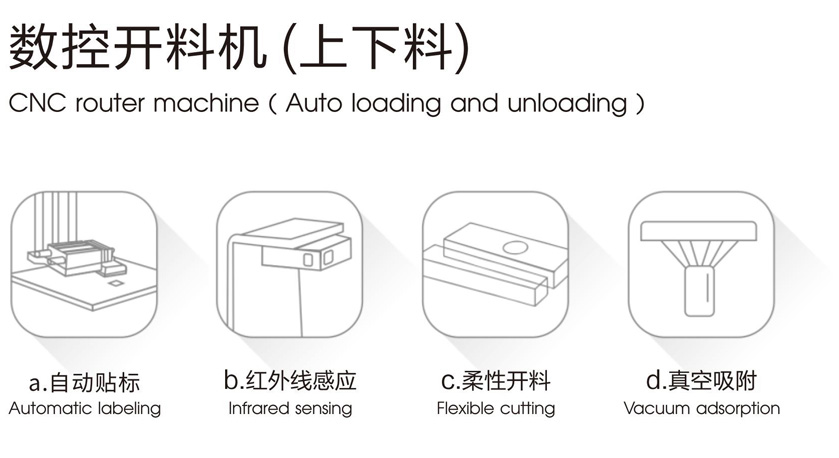 数控开料机 (上下料)
CNC router machine ( Auto loading and unloading )

a.自动贴标
Automatic labeling

b.红外线感应
Infrared sensing

c.柔性开料
Flexible cutting

d.真空吸附
Vacuum adsorption