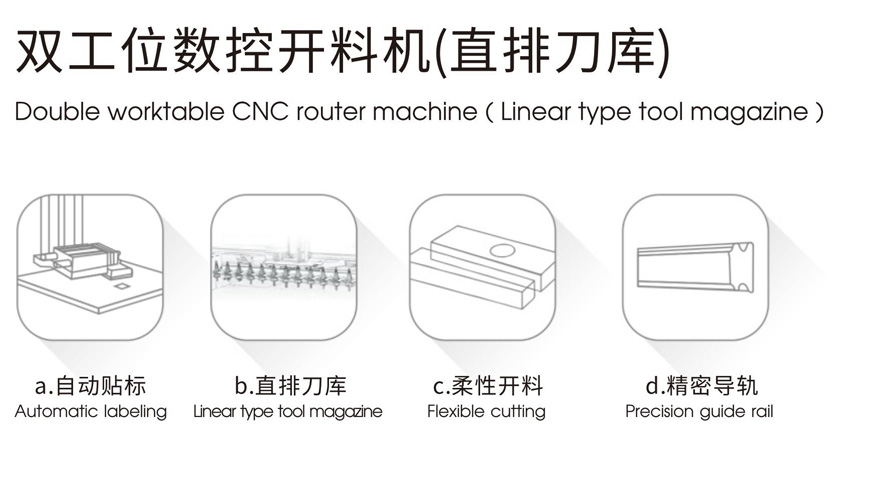 双工位数控开料机(直排刀库)

Double worktable CNC router machine ( Linear type tool magazine )

a.自动贴标
Automatic labeling

b.直排刀库
Linear type tool magazine

c.柔性开料
Flexible cutting

d.精密导轨
Precision guide rail